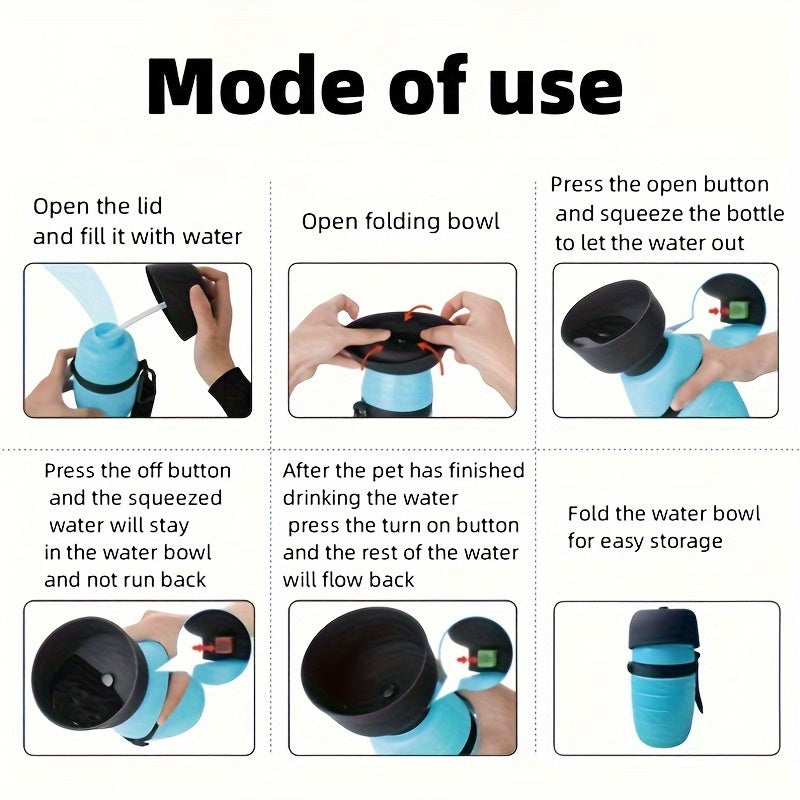 Mode of use

Open the lid and fill it with water

Open folding bowl

Press the open button and squeeze the bottle to let the water out

Press the off button and the squeezed water will stay in the water bowl and not run back

After the pet has finished drinking the water press the turn on button and the rest of the water will flow back

Fold the water bowl for easy storage