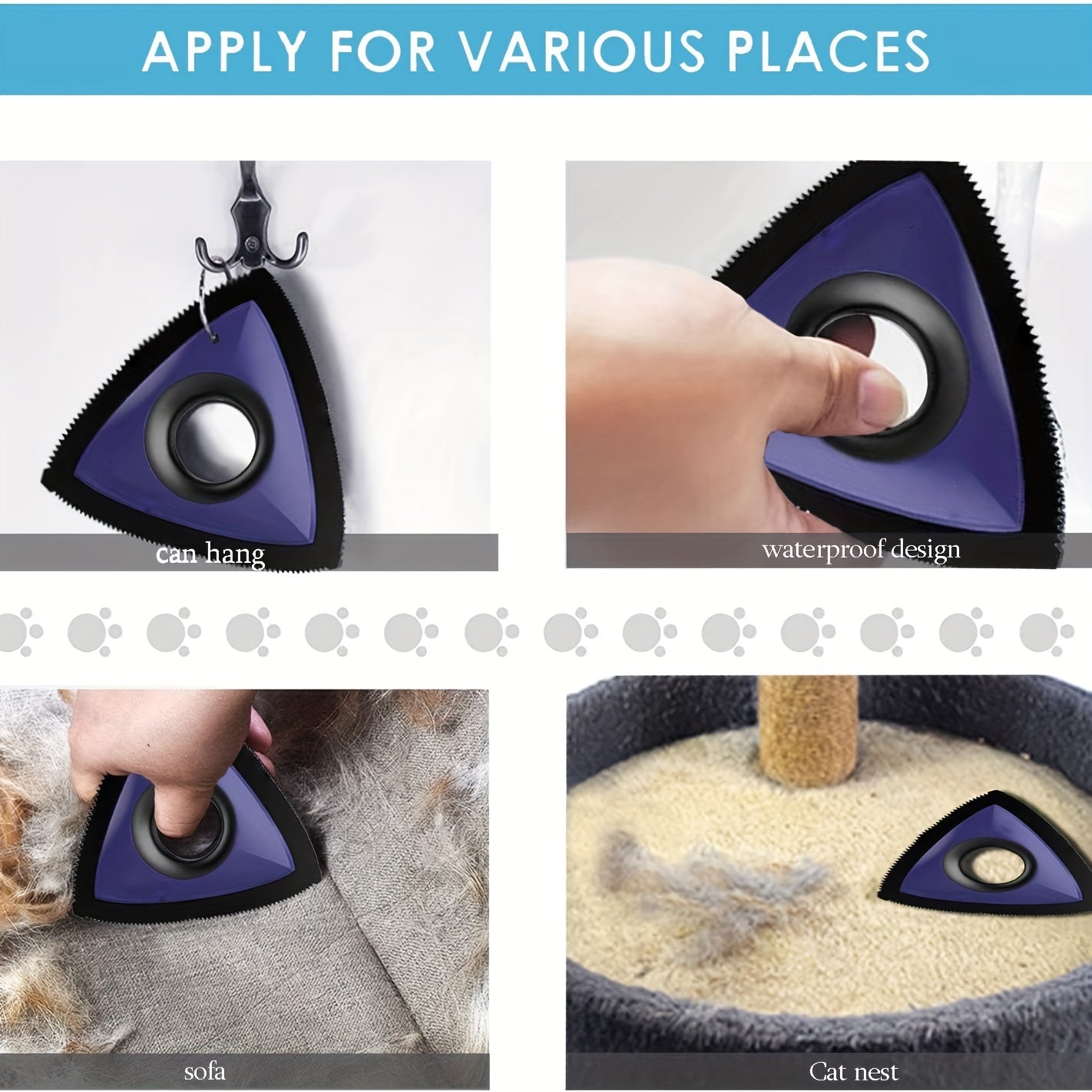 APPLY FOR VARIOUS PLACES

can hang

waterproof design

sofa

Cat nest