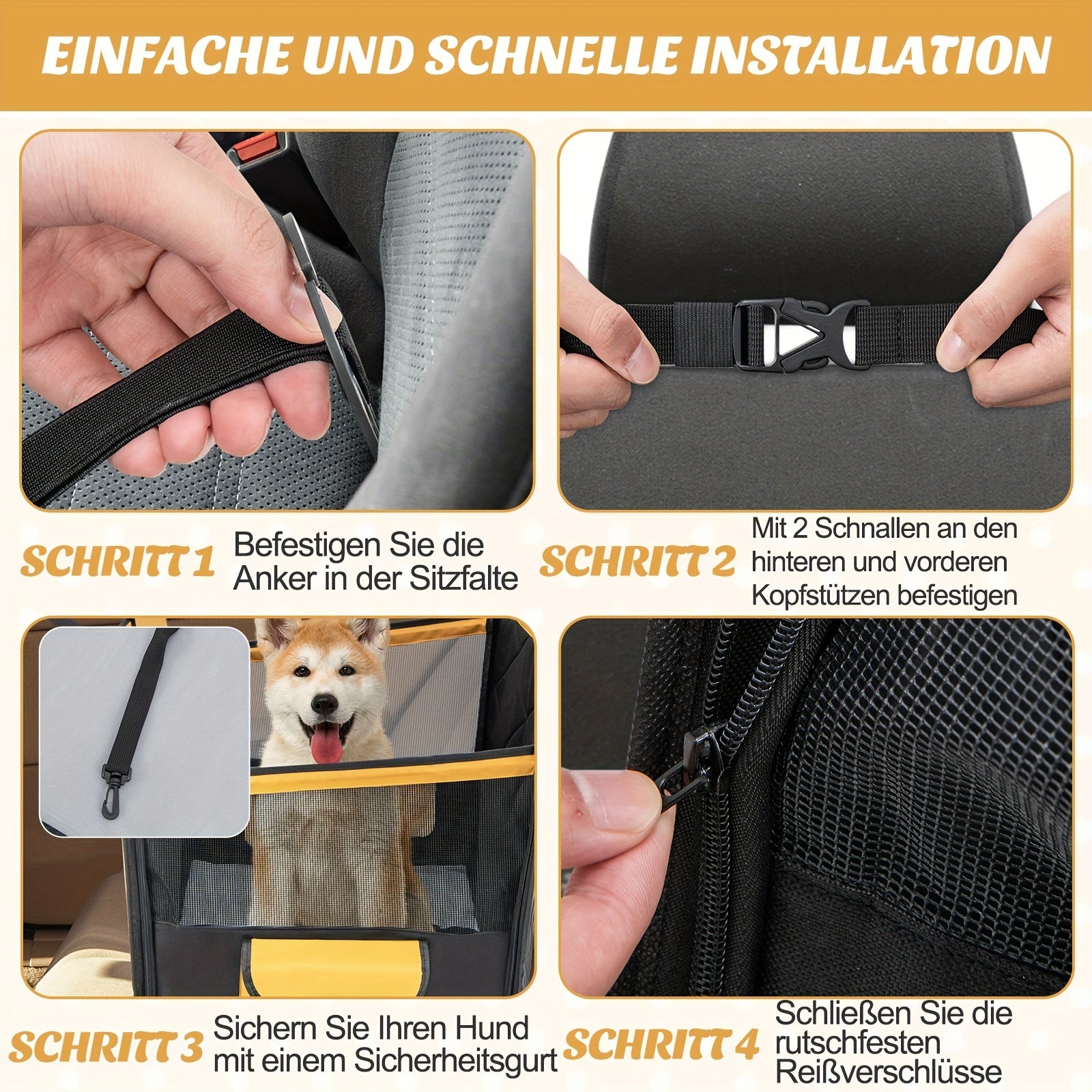 EINFACHE UND SCHNELLE INSTALLATION

SCHRITT 1 Befestigen Sie die Anker in der Sitzfalte

SCHRITT 2 Mit 2 Schnallen an den hinteren und vorderen Kopfstützen befestigen

SCHRITT 3 Sichern Sie Ihren Hund mit einem Sicherheitsgurt

SCHRITT 4 Schließen Sie die rutschfesten Reißverschlüsse