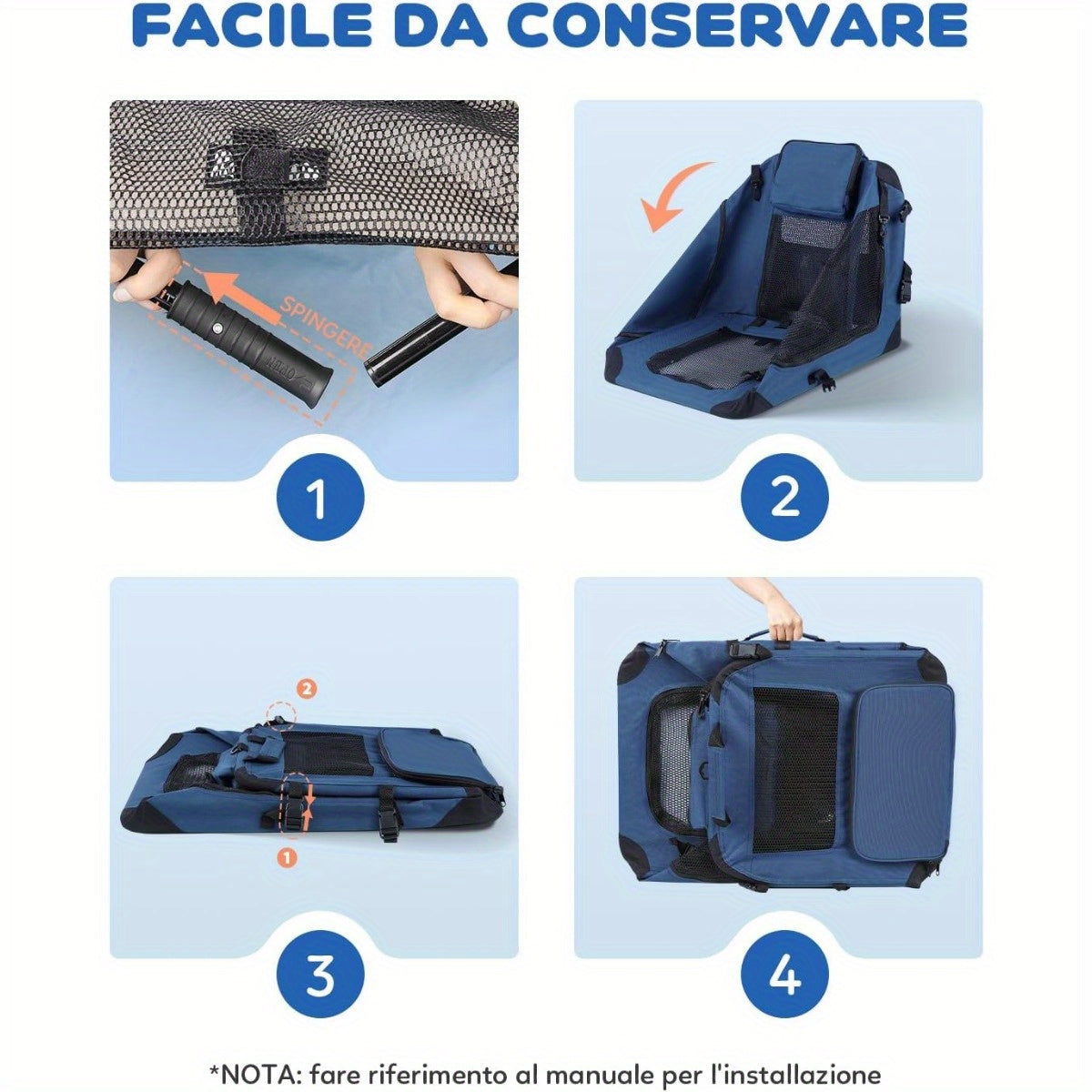 FACILE DA CONSERVARE

SPINGERE

1

2

2

1

3

4

*NOTA: fare riferimento al manuale per l'installazione