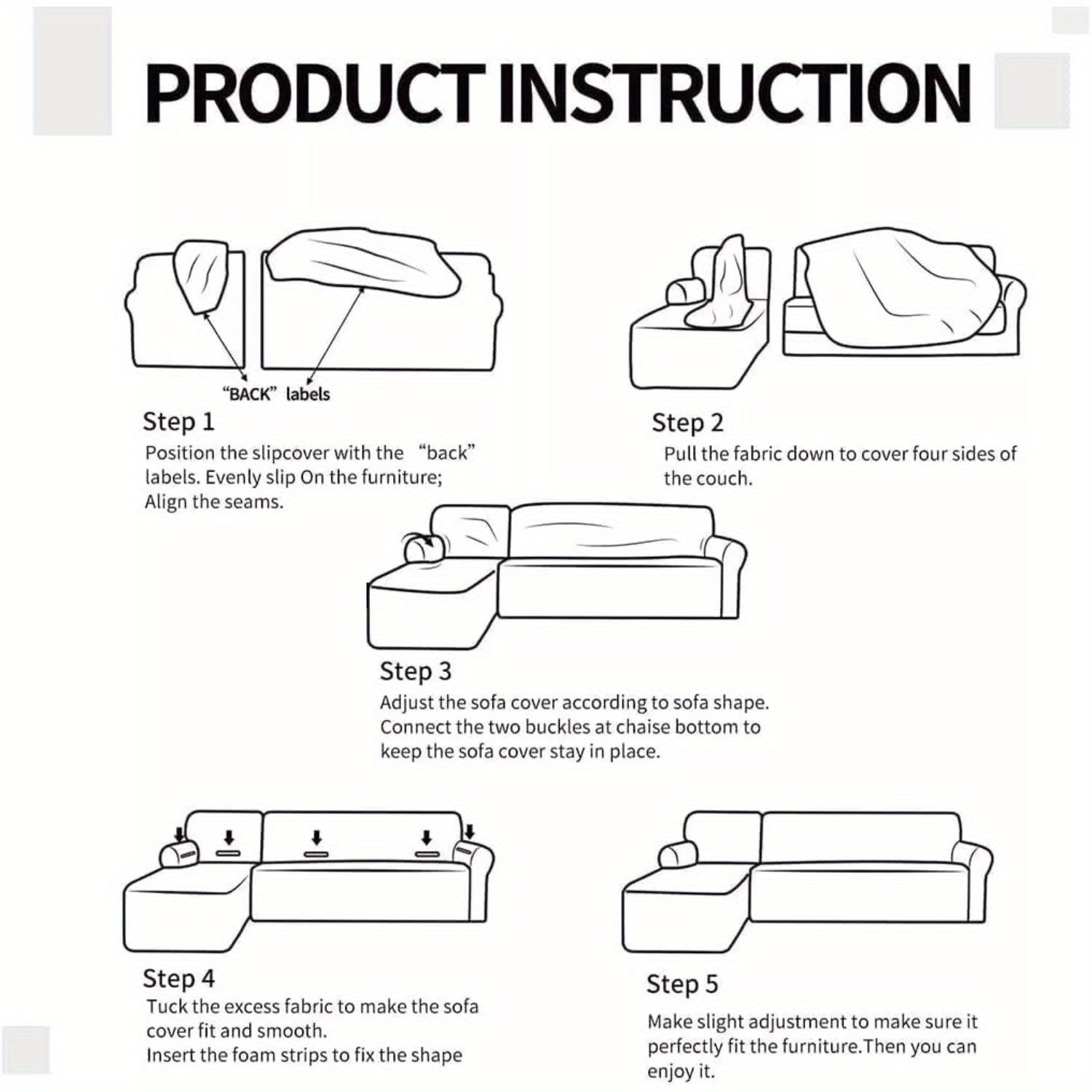 PRODUCT INSTRUCTION

"BACK" labels

Step 1
Position the slipcover with the "back" labels. Evenly slip On the furniture; Align the seams.

Step 2
Pull the fabric down to cover four sides of the couch.

Step 3
Adjust the sofa cover according to sofa shape. Connect the two buckles at chaise bottom to keep the sofa cover stay in place.

Step 4
Tuck the excess fabric to make the sofa cover fit and smooth.
Insert the foam strips to fix the shape

Step 5
Make slight adjustment to make sure it perfectly fit the furniture.Then you can enjoy it.