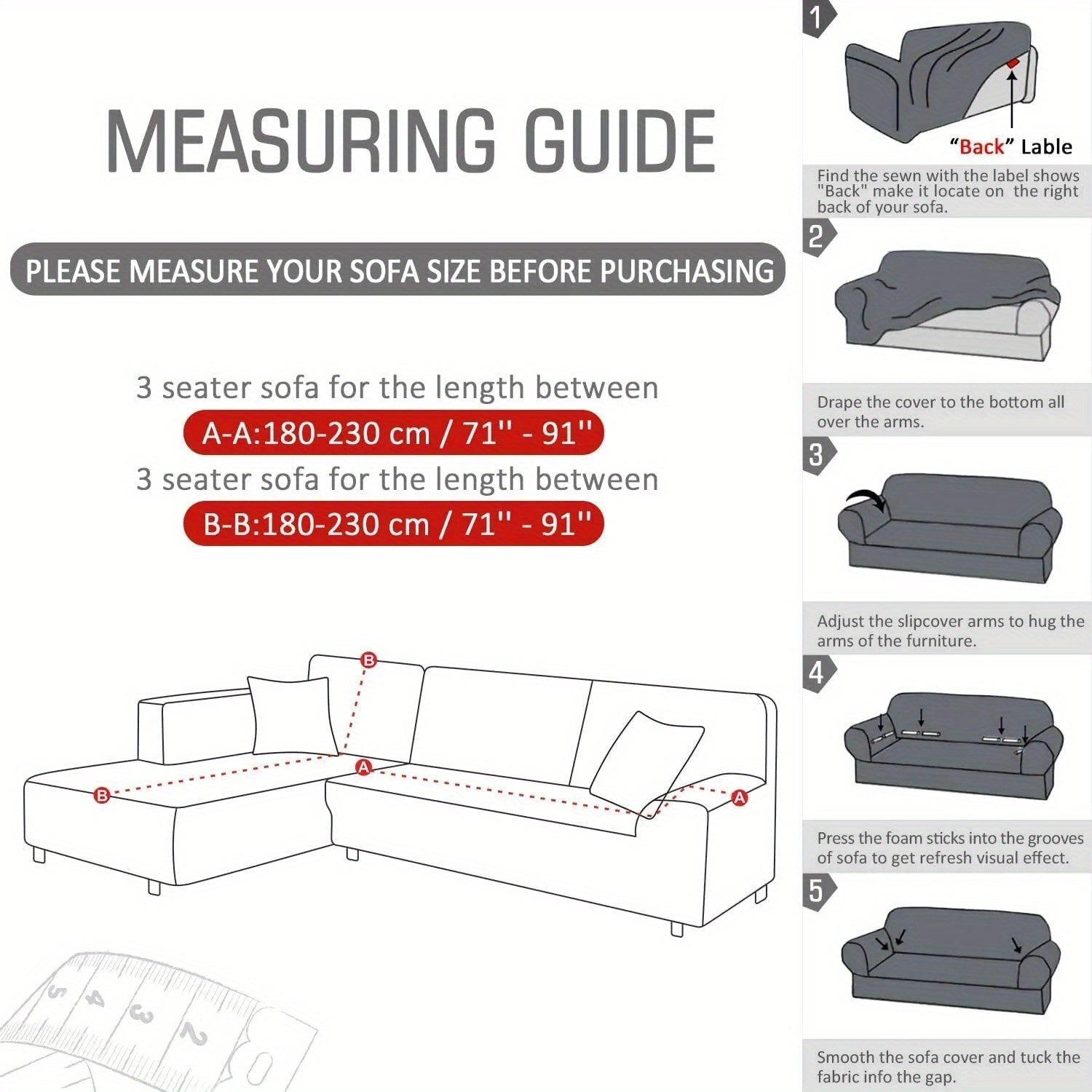 MEASURING GUIDE

PLEASE MEASURE YOUR SOFA SIZE BEFORE PURCHASING

3 seater sofa for the length between
A-A:180-230 cm / 71'' - 91''
3 seater sofa for the length between
B-B:180-230 cm / 71'' - 91''

B
B
A
A

5 4 3 2

1
"Back" Lable
Find the sewn with the label shows "Back" make it locate on the right back of your sofa.

2
Drape the cover to the bottom all over the arms.

3
Adjust the slipcover arms to hug the arms of the furniture.

4
Press the foam sticks into the grooves of sofa to get refresh visual effect.

5
Smooth the sofa cover and tuck the fabric info the gap.