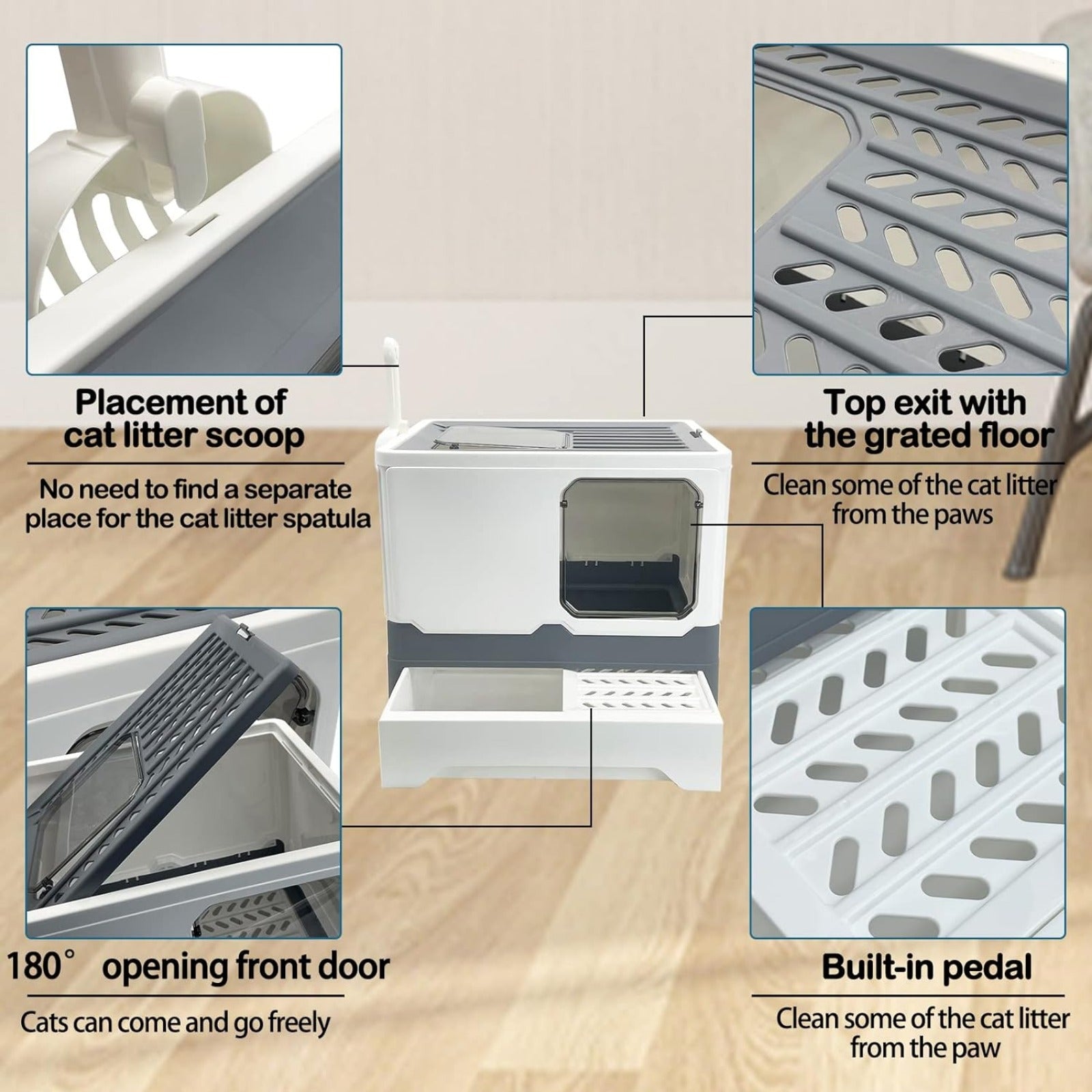 Placement of cat litter scoop

No need to find a separate place for the cat litter spatula

Top exit with the grated floor

Clean some of the cat litter from the paws

180° opening front door

Cats can come and go freely

Built-in pedal

Clean some of the cat litter from the paw